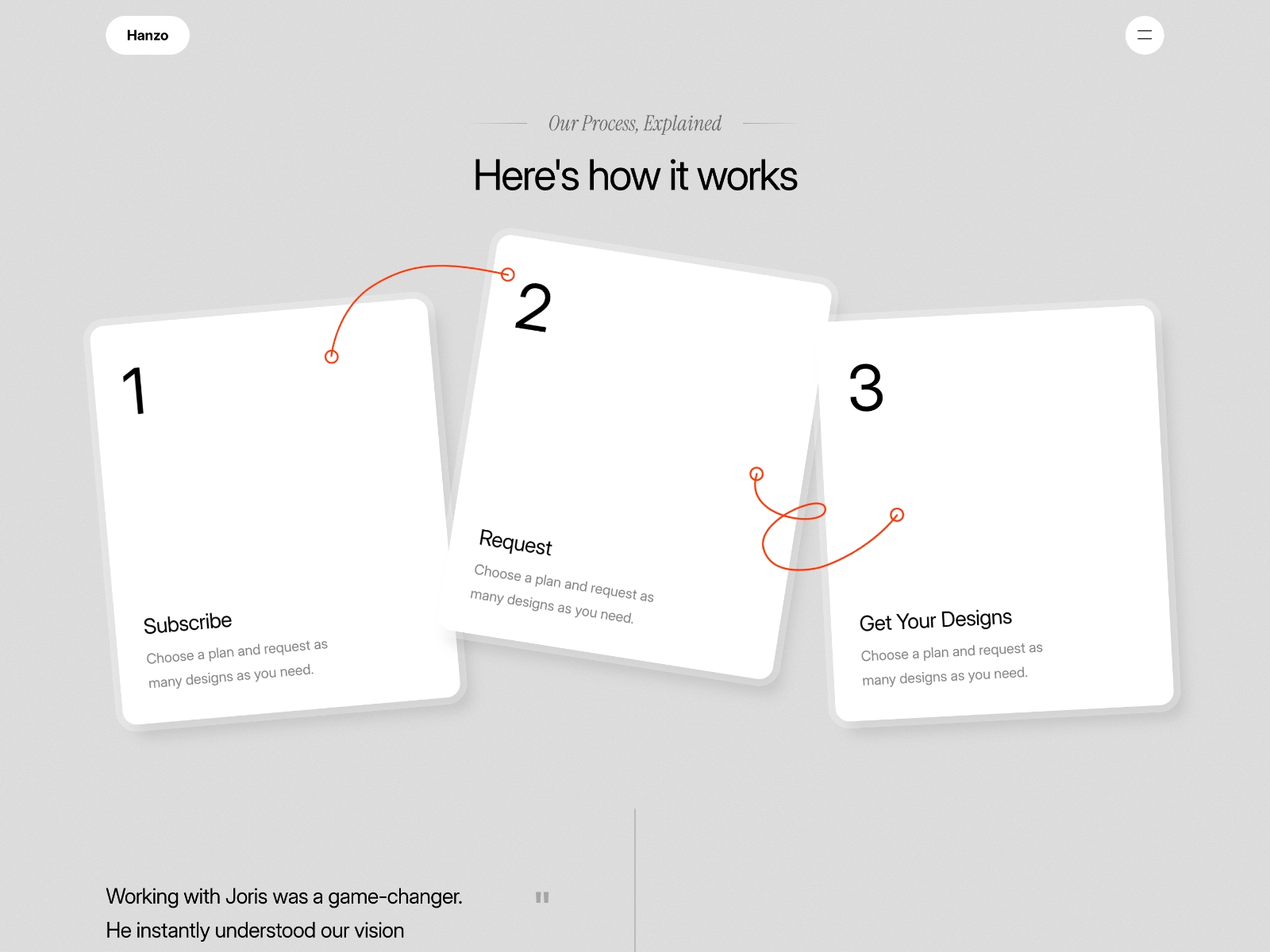 Hanzo

Our Process, Explained

Here's how it works

1

Subscribe

Choose a plan and request as many designs as you need.

2

Request

Choose a plan and request as many designs as you need.

3

Get Your Designs

Choose a plan and request as many designs as you need.

Working with Joris was a game-changer. He instantly understood our vision

"