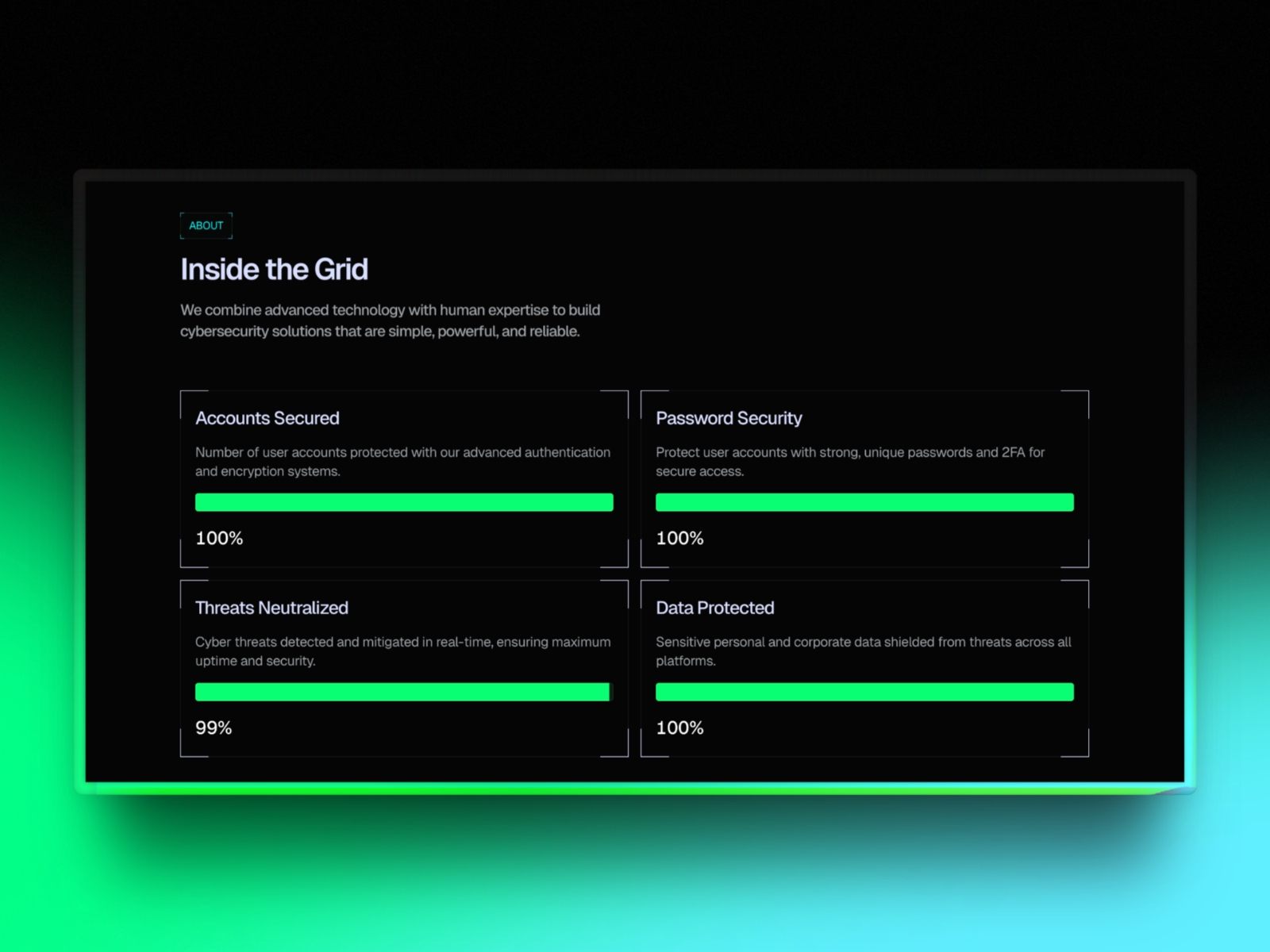 ABOUT

Inside the Grid

We combine advanced technology with human expertise to build cybersecurity solutions that are simple, powerful, and reliable.

Accounts Secured

Number of user accounts protected with our advanced authentication and encryption systems.

100%

Password Security

Protect user accounts with strong, unique passwords and 2FA for secure access.

100%

Threats Neutralized

Cyber threats detected and mitigated in real-time, ensuring maximum uptime and security.

99%

Data Protected

Sensitive personal and corporate data shielded from threats across all platforms.

100%